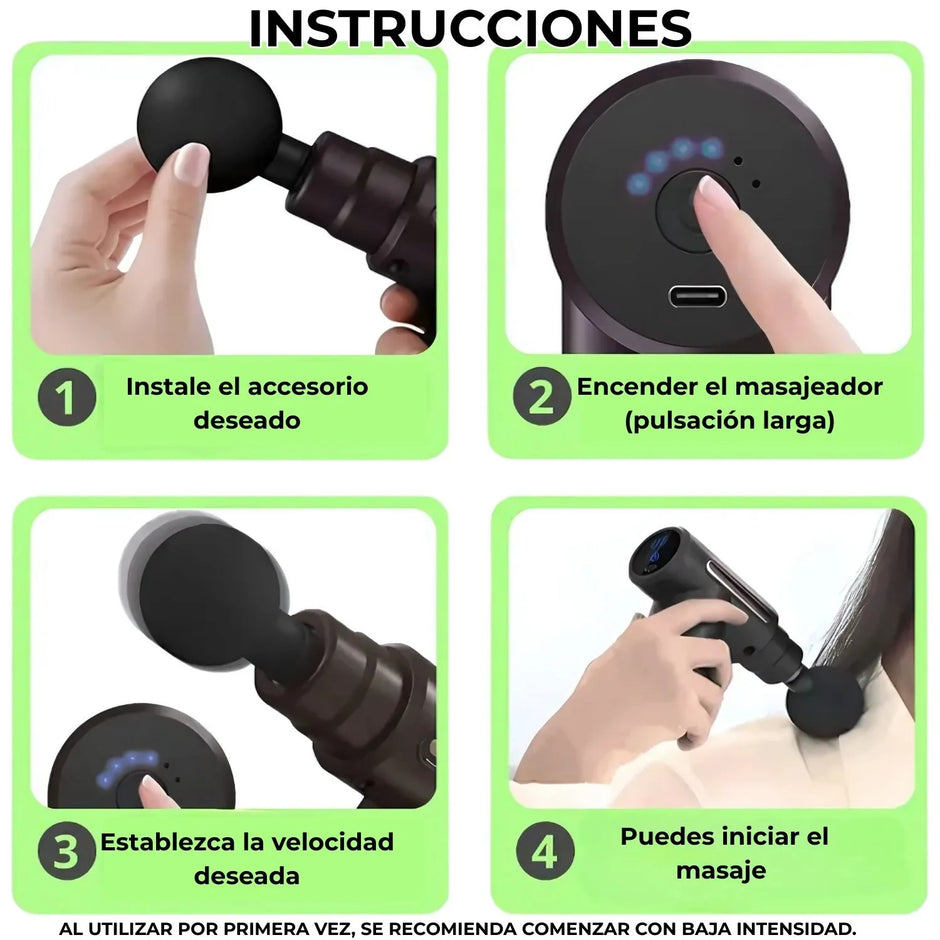 INSTRUCCIONES

1 Instale el accesorio deseado

2 Encender el masajeador (pulsación larga)

3 Establezca la velocidad deseada

4 Puedes iniciar el masaje

AL UTILIZAR POR PRIMERA VEZ, SE RECOMIENDA COMENZAR CON BAJA INTENSIDAD.