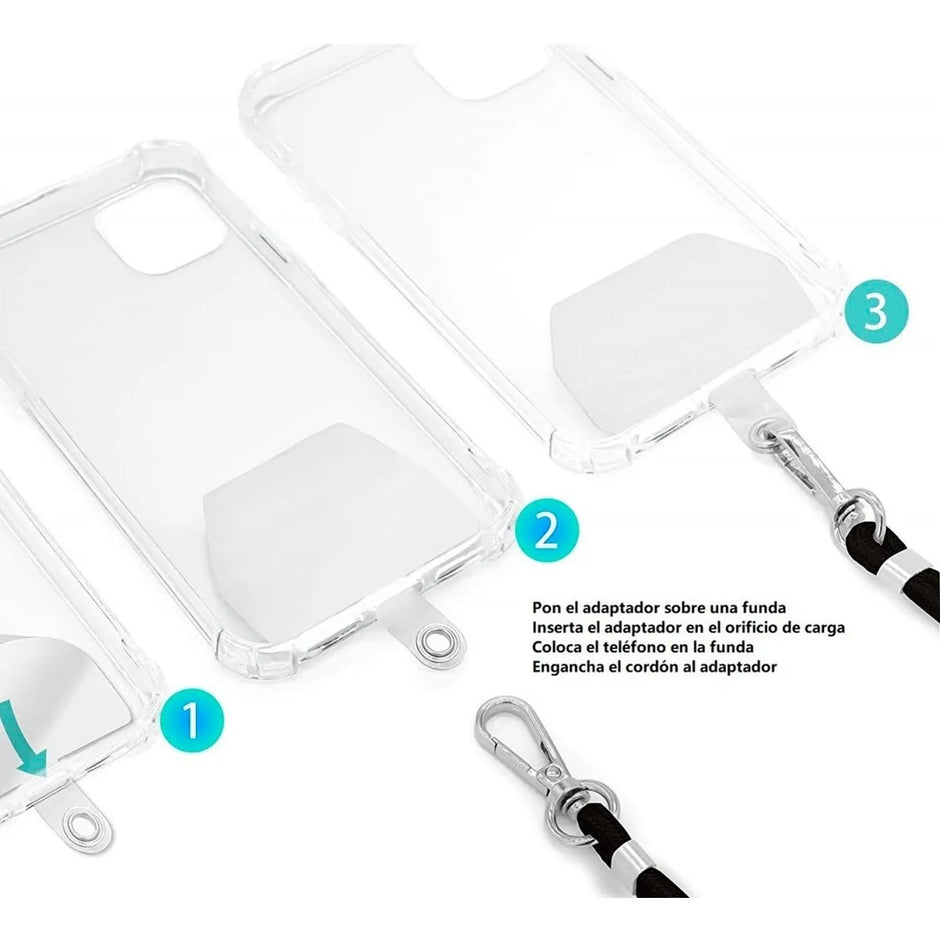 3

2

Pon el adaptador sobre una funda
Inserta el adaptador en el orificio de carga
Coloca el teléfono en la funda
Engancha el cordón al adaptador

1