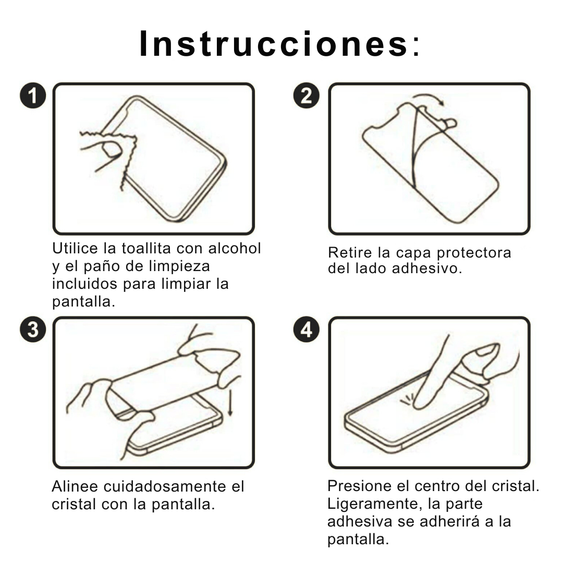 Instrucciones:

1

Utilice la toallita con alcohol y el paño de limpieza incluidos para limpiar la pantalla.

2

Retire la capa protectora del lado adhesivo.

3

Alinee cuidadosamente el cristal con la pantalla.

4

Presione el centro del cristal. Ligeramente, la parte adhesiva se adherirá a la pantalla.