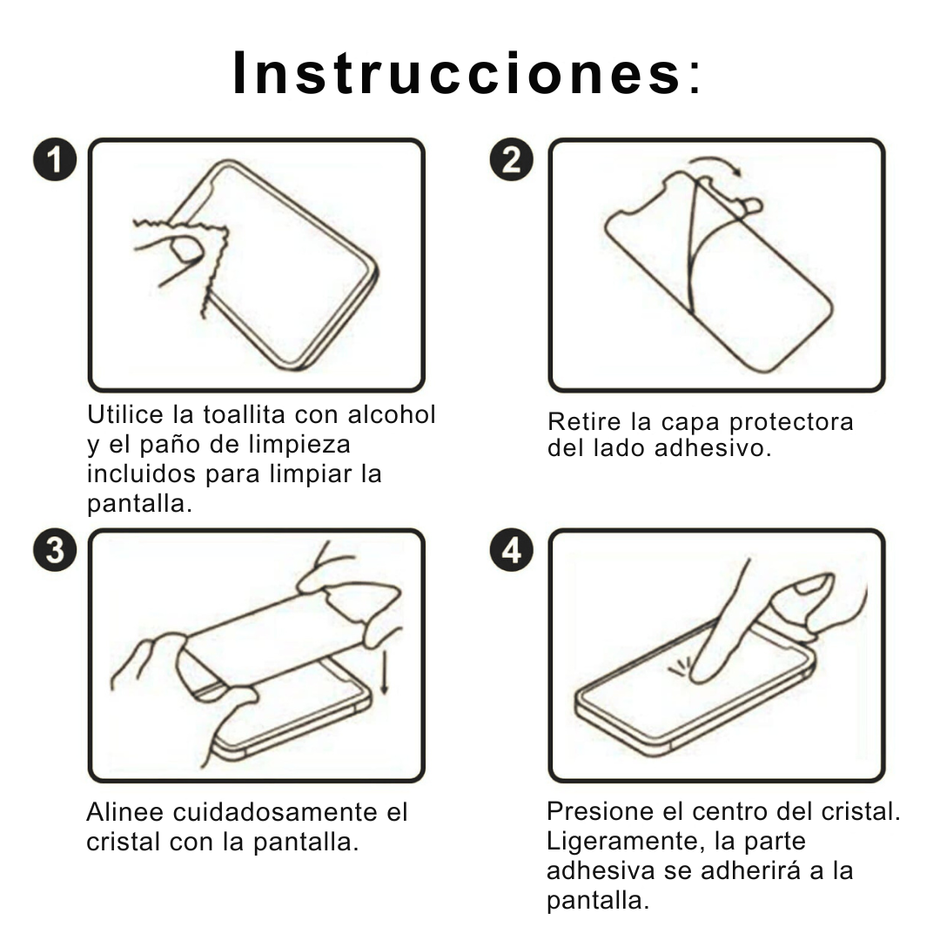 Instrucciones:

1

Utilice la toallita con alcohol y el paño de limpieza incluidos para limpiar la pantalla.

2

Retire la capa protectora del lado adhesivo.

3

Alinee cuidadosamente el cristal con la pantalla.

4

Presione el centro del cristal. Ligeramente, la parte adhesiva se adherirá a la pantalla.