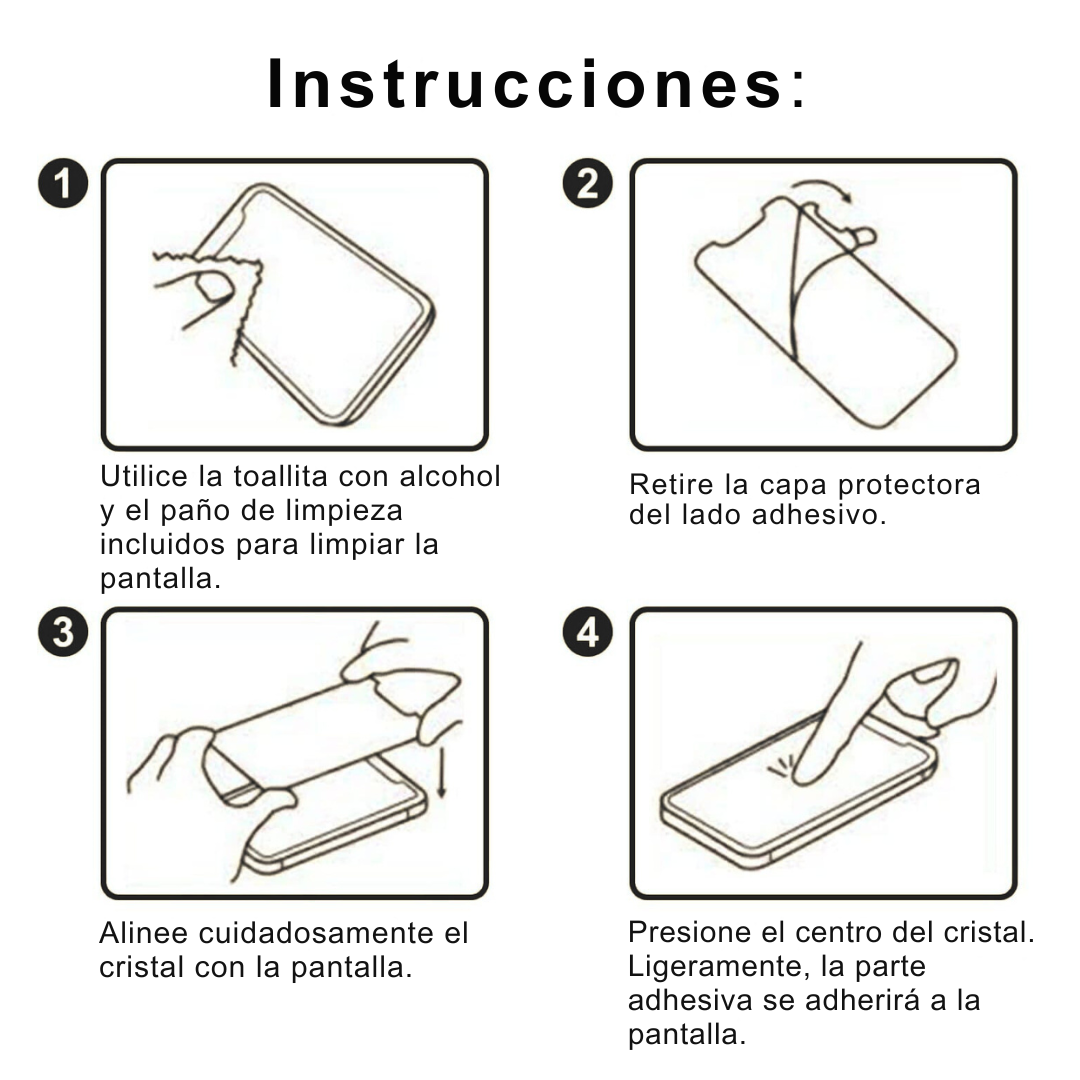 Instrucciones:

1

Utilice la toallita con alcohol y el paño de limpieza incluidos para limpiar la pantalla.

2

Retire la capa protectora del lado adhesivo.

3

Alinee cuidadosamente el cristal con la pantalla.

4

Presione el centro del cristal. Ligeramente, la parte adhesiva se adherirá a la pantalla.