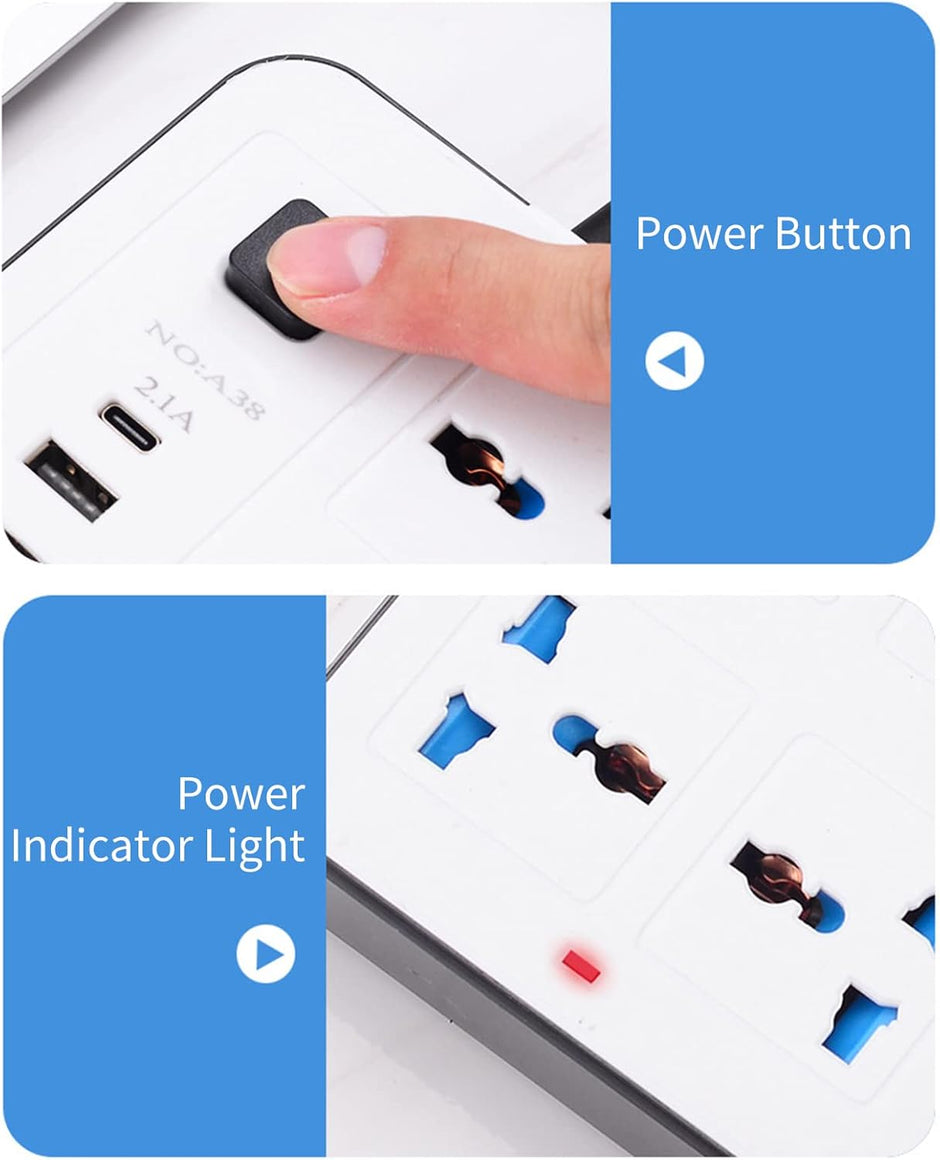 NO:A38
2.1A

Power Button

Power Indicator Light